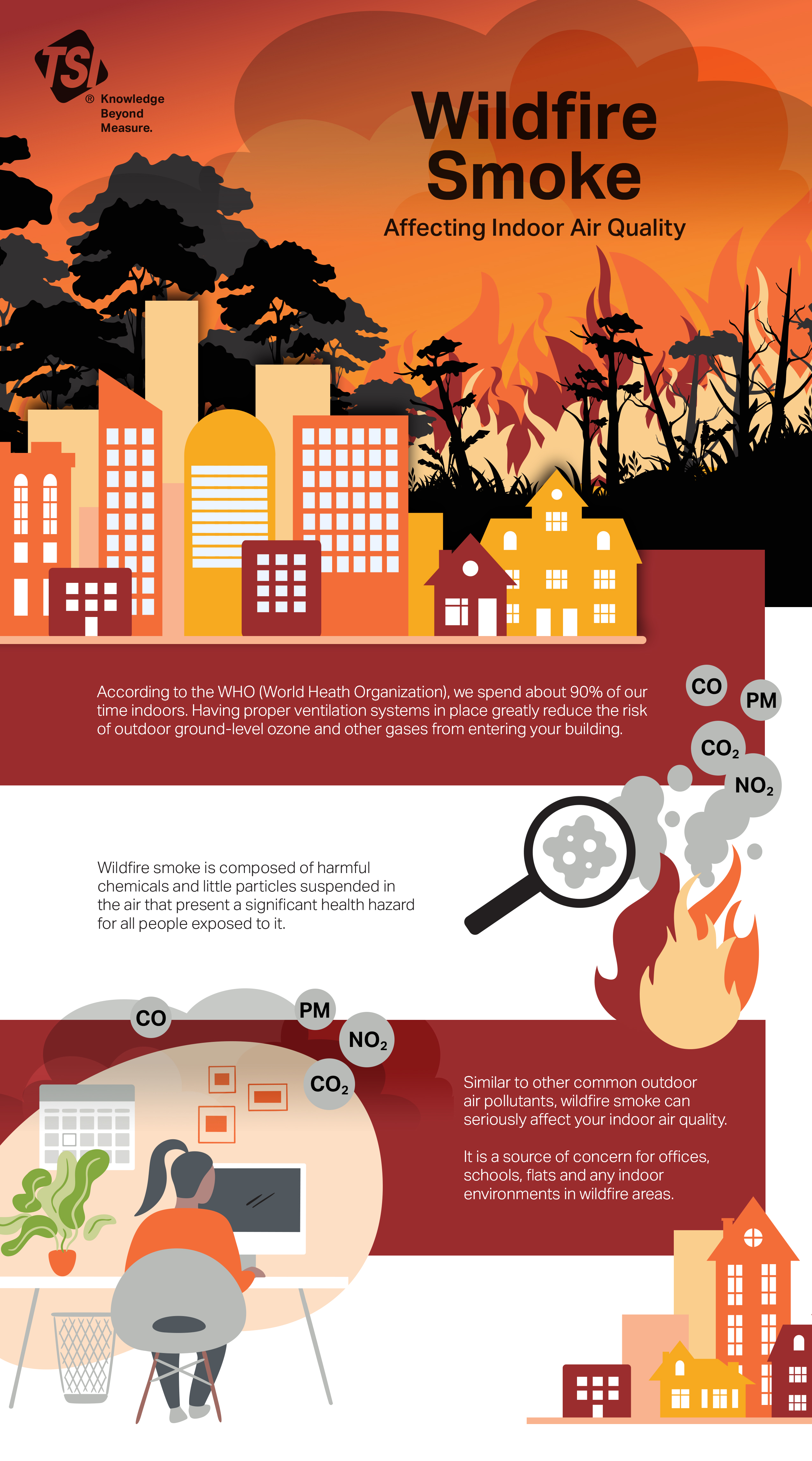 TSI® Knowledge Beyond Measure.

Wildfire Smoke

Affecting Indoor Air Quality

According to the WHO (World Heath Organization), we spend about 90% of our time indoors. Having proper ventilation systems in place greatly reduce the risk of outdoor ground-level ozone and other gases from entering your building.

CO

PM

$CO_2$

$NO_2$

Wildfire smoke is composed of harmful chemicals and little particles suspended in the air that present a significant health hazard for all people exposed to it.

CO

PM

$NO_2$

$CO_2$

Similar to other common outdoor air pollutants, wildfire smoke can seriously affect your indoor air quality.

It is a source of concern for offices, schools, flats and any indoor environments in wildfire areas.