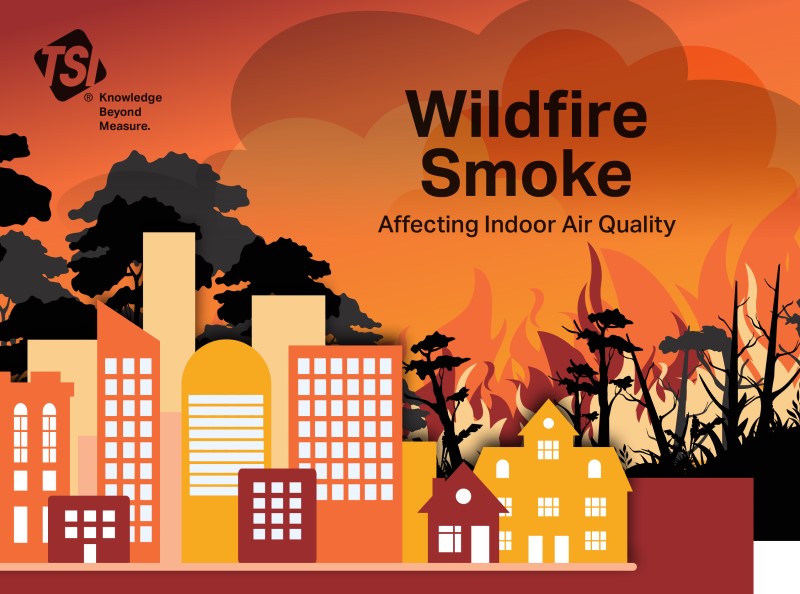 TSI
® Knowledge Beyond Measure.

Wildfire Smoke

Affecting Indoor Air Quality